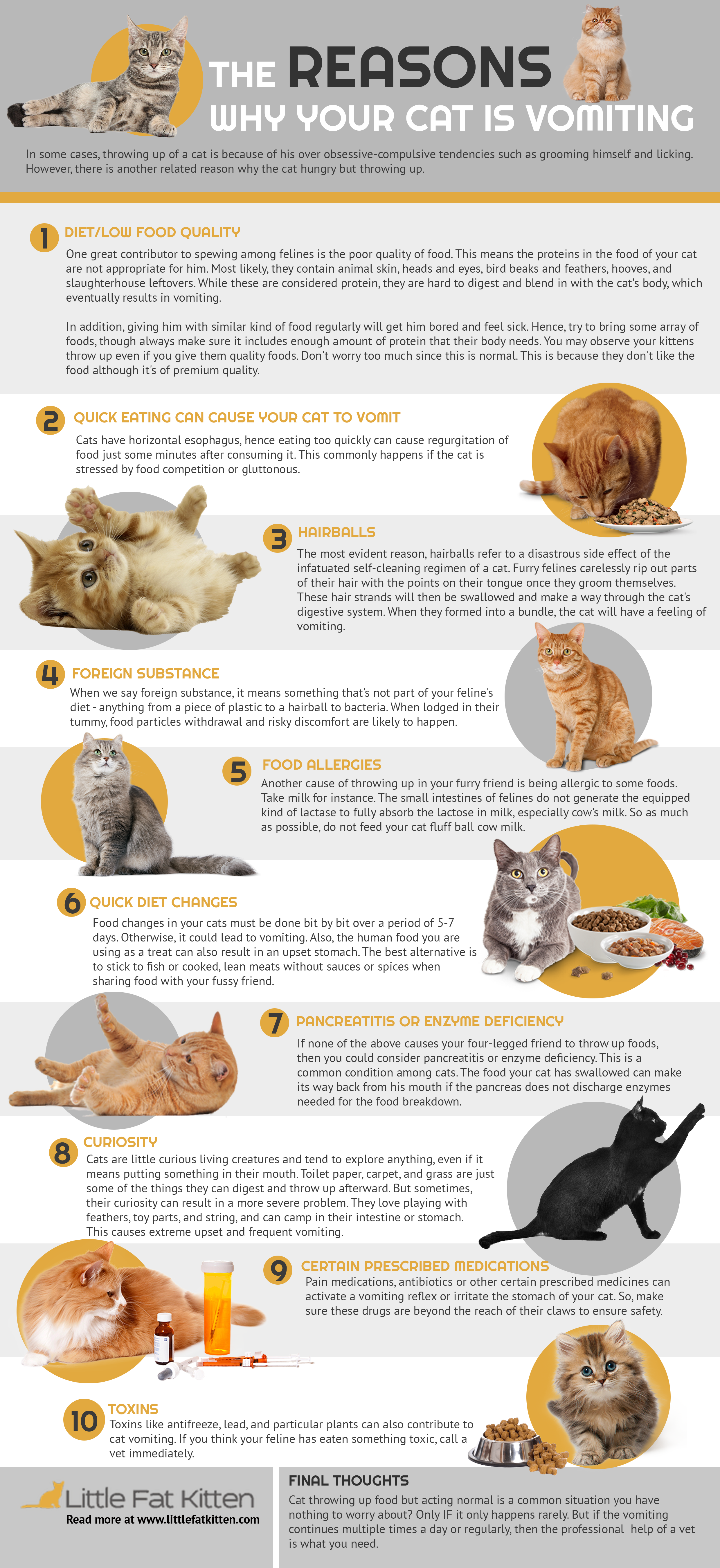 THE REASONS
WHY YOUR CAT IS VOMITING

In some cases, throwing up of a cat is because of his over obsessive-compulsive tendencies such as grooming himself and licking. However, there is another related reason why the cat hungry but throwing up.

1 DIET/LOW FOOD QUALITY

One great contributor to spewing among felines is the poor quality of food. This means the proteins in the food of your cat are not appropriate for him. Most likely, they contain animal skin, heads and eyes, bird beaks and feathers, hooves, and slaughterhouse leftovers. While these are considered protein, they are hard to digest and blend in with the cat's body, which eventually results in vomiting.

In addition, giving him with similar kind of food regularly will get him bored and feel sick. Hence, try to bring some array of foods, though always make sure it includes enough amount of protein that their body needs. You may observe your kittens throw up even if you give them quality foods. Don't worry too much since this is normal. This is because they don't like the food although it's of premium quality.

2 QUICK EATING CAN CAUSE YOUR CAT TO VOMIT

Cats have horizontal esophagus, hence eating too quickly can cause regurgitation of food just some minutes after consuming it. This commonly happens if the cat is stressed by food competition or gluttonous.

3 HAIRBALLS

The most evident reason, hairballs refer to a disastrous side effect of the infatuated self-cleaning regimen of a cat. Furry felines carelessly rip out parts of their hair with the points on their tongue once they groom themselves. These hair strands will then be swallowed and make a way through the cat's digestive system. When they formed into a bundle, the cat will have a feeling of vomiting.

4 FOREIGN SUBSTANCE

When we say foreign substance, it means something that's not part of your feline's diet - anything from a piece of plastic to a hairball to bacteria. When lodged in their tummy, food particles withdrawal and risky discomfort are likely to happen.

5 FOOD ALLERGIES

Another cause of throwing up in your furry friend is being allergic to some foods. Take milk for instance. The small intestines of felines do not generate the equipped kind of lactase to fully absorb the lactose in milk, especially cow's milk. So as much as possible, do not feed your cat fluff ball cow milk.

6 QUICK DIET CHANGES

Food changes in your cats must be done bit by bit over a period of 5-7 days. Otherwise, it could lead to vomiting. Also, the human food you are using as a treat can also result in an upset stomach. The best alternative is to stick to fish or cooked, lean meats without sauces or spices when sharing food with your fussy friend.

7 PANCREATITIS OR ENZYME DEFICIENCY

If none of the above causes your four-legged friend to throw up foods, then you could consider pancreatitis or enzyme deficiency. This is a common condition among cats. The food your cat has swallowed can make its way back from his mouth if the pancreas does not discharge enzymes needed for the food breakdown.

8 CURIOSITY

Cats are little curious living creatures and tend to explore anything, even if it means putting something in their mouth. Toilet paper, carpet, and grass are just some of the things they can digest and throw up afterward. But sometimes, their curiosity can result in a more severe problem. They love playing with feathers, toy parts, and string, and can camp in their intestine or stomach. This causes extreme upset and frequent vomiting.

9 CERTAIN PRESCRIBED MEDICATIONS

Pain medications, antibiotics or other certain prescribed medicines can activate a vomiting reflex or irritate the stomach of your cat. So, make sure these drugs are beyond the reach of their claws to ensure safety.

10 TOXINS

Toxins like antifreeze, lead, and particular plants can also contribute to cat vomiting. If you think your feline has eaten something toxic, call a vet immediately.

Little Fat Kitten
Read more at www.littlefatkitten.com

FINAL THOUGHTS

Cat throwing up food but acting normal is a common situation you have nothing to worry about? Only IF it only happens rarely. But if the vomiting continues multiple times a day or regularly, then the professional help of a vet is what you need.